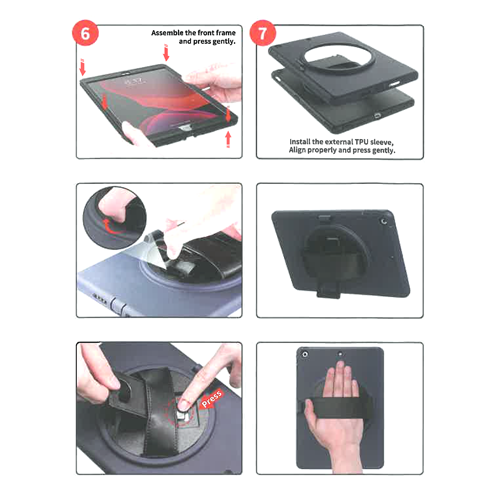 6

Assemble the front frame and press gently.

7

Install the external TPU sleeve, Align properly and press gently.

Press